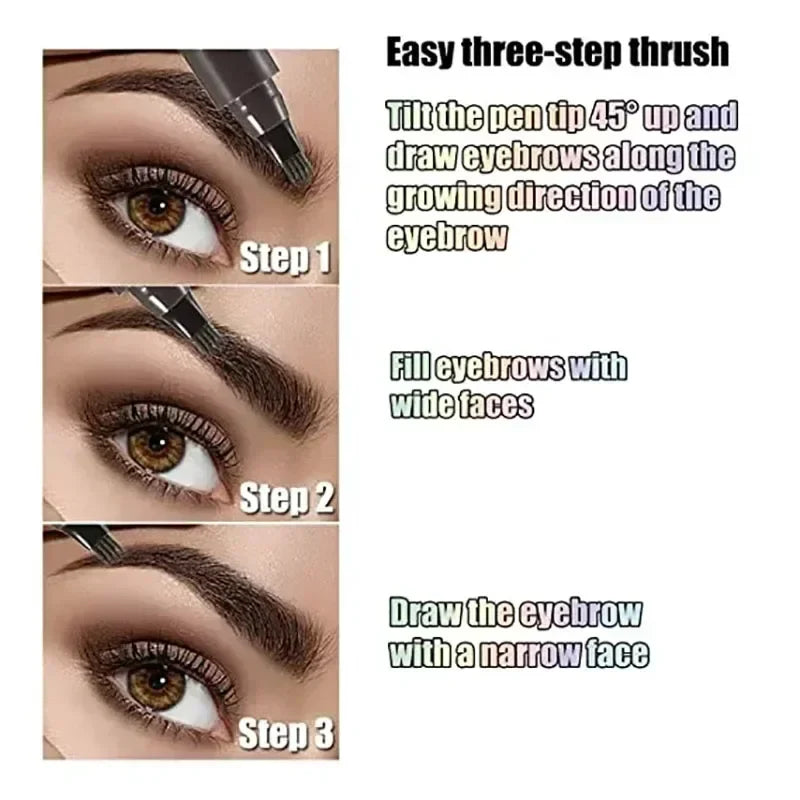 Easy three-step thrush

Step 1

Tilt the pen tip 45° up and draw eyebrows along the growing direction of the eyebrow

Step 2

Fill eyebrows with wide faces

Step 3

Draw the eyebrow with a narrow face